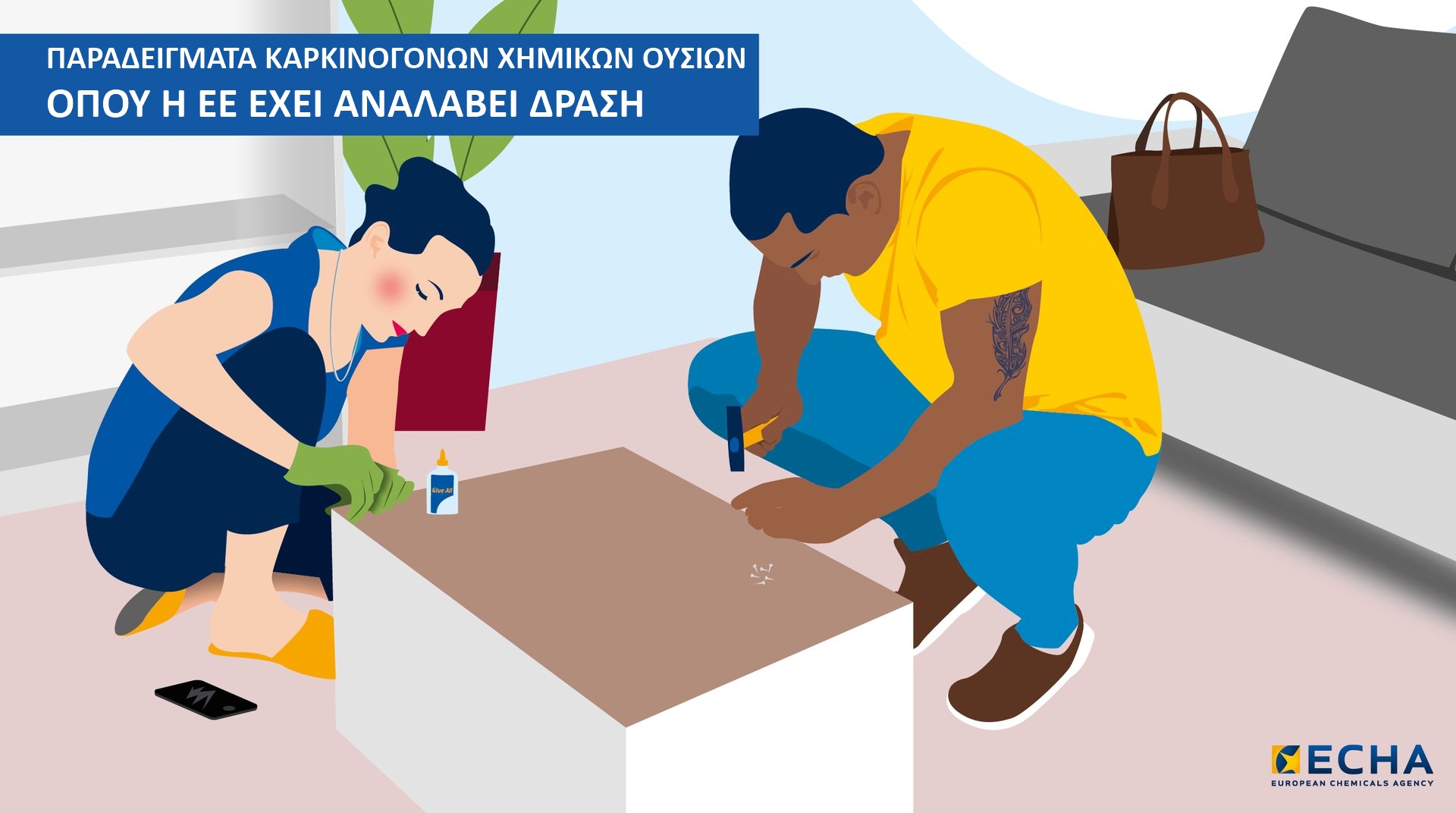 ΠΑΡΑΔΕΙΓΜΑΤΑ ΚΑΡΚΙΝΟΓΟΝΩΝ ΧΗΜΙΚΩΝ ΟΥΣΙΩΝ
ΟΠΟΥ Η ΕΕ ΕΧΕΙ ΑΝΑΛΑΒΕΙ ΔΡΑΣΗ

Glue All

ECHA
EUROPEAN CHEMICALS AGENCY